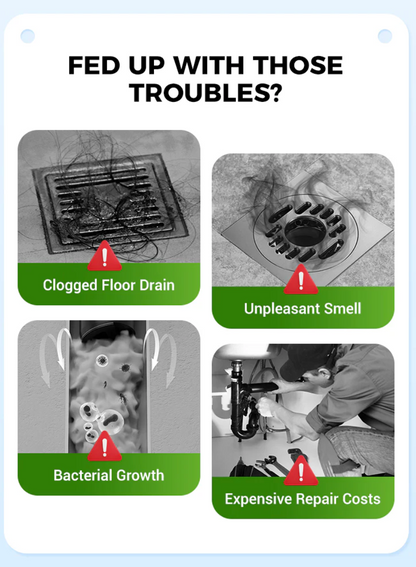 FED UP WITH THOSE TROUBLES?

Clogged Floor Drain

Unpleasant Smell

Bacterial Growth

Expensive Repair Costs