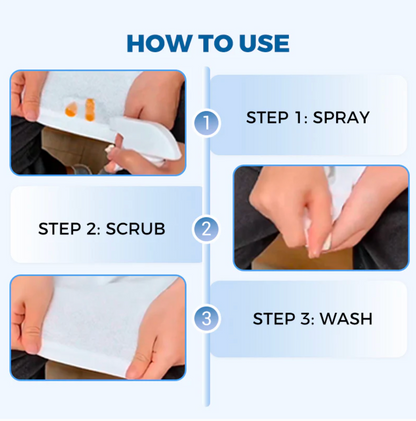 HOW TO USE

1

STEP 1: SPRAY

STEP 2: SCRUB

2

3

STEP 3: WASH