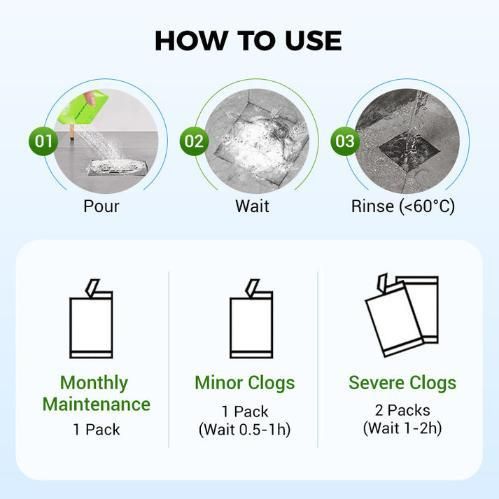 HOW TO USE

01
Pour

02
Wait

03
Rinse (<60°C)

Monthly Maintenance
1 Pack

Minor Clogs
1 Pack
(Wait 0.5-1h)

Severe Clogs
2 Packs
(Wait 1-2h)